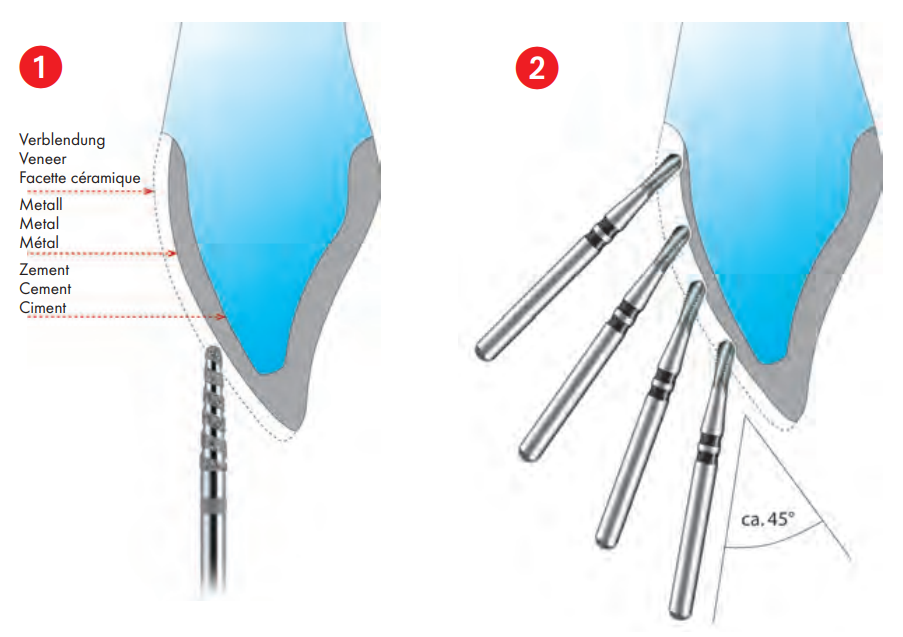 1

Verblendung
Veneer
Facette céramique

Metall
Metal
Métal

Zement
Cement
Ciment

2

ca. 45°